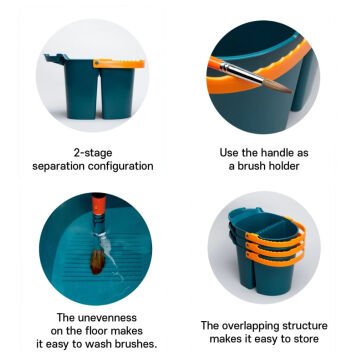 2-stage separation configuration

Use the handle as a brush holder

The unevenness on the floor makes it easy to wash brushes.

The overlapping structure makes it easy to store