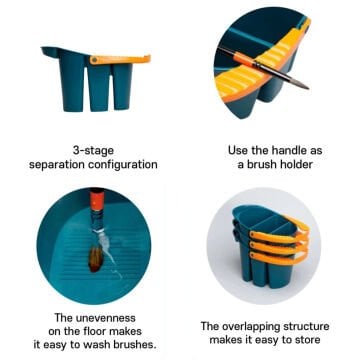 3-stage
separation configuration

Use the handle as
a brush holder

The unevenness
on the floor makes
it easy to wash brushes.

The overlapping structure
makes it easy to store