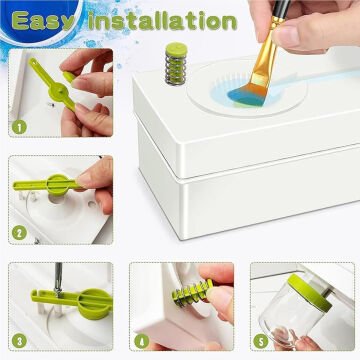 Easy installation

1

2

3

4

5